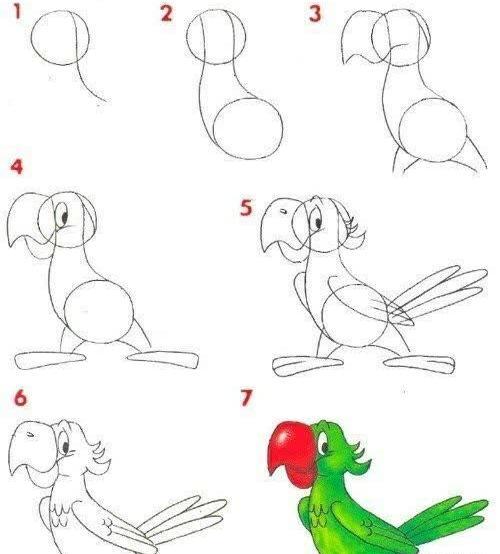 1

2

3

4

5

6

7