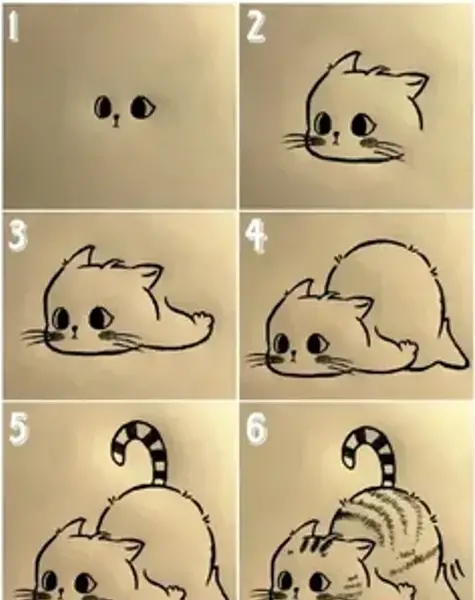 1

2

3

4

5

6