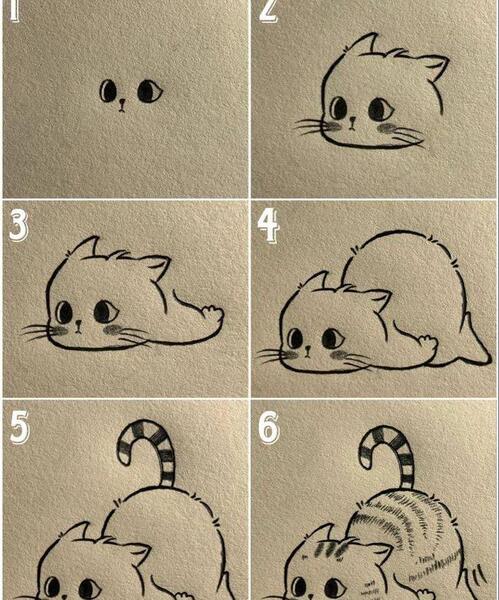 1

2

3

4

5

6