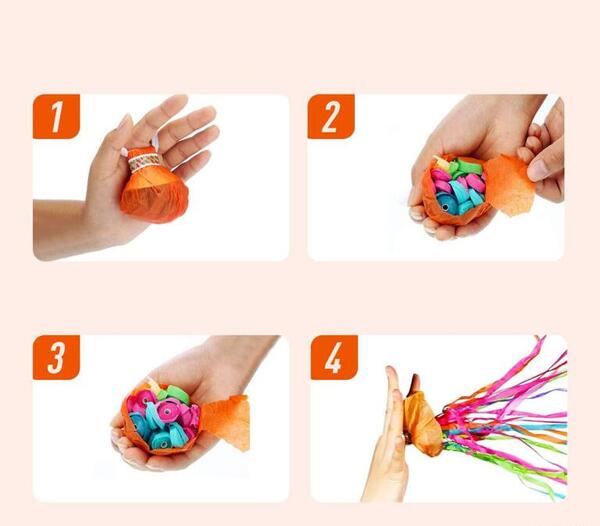 1

2

3

4