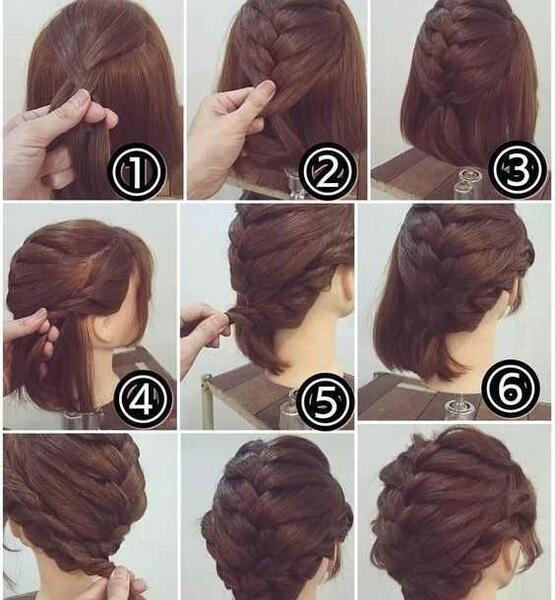 ①

②

③

④

⑤

⑥