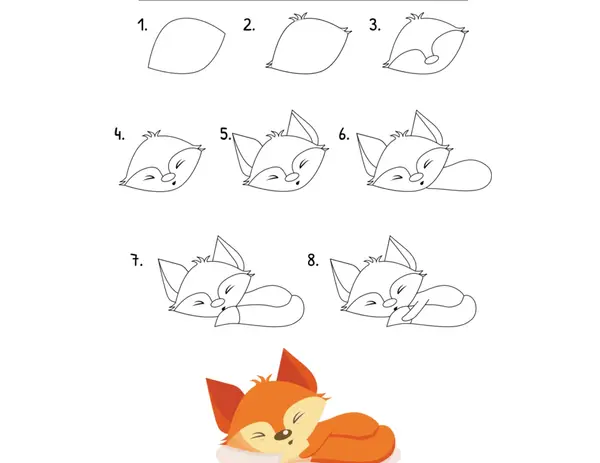 1.

2.

3.

4.

5.

6.

7.

8.