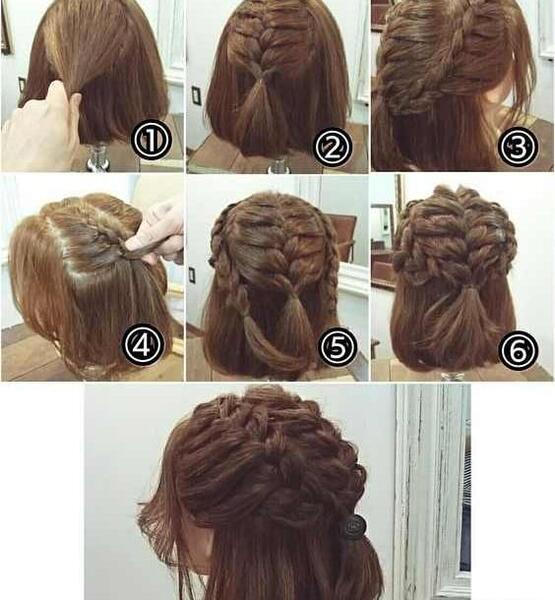 ①

②

③

④

⑤

⑥