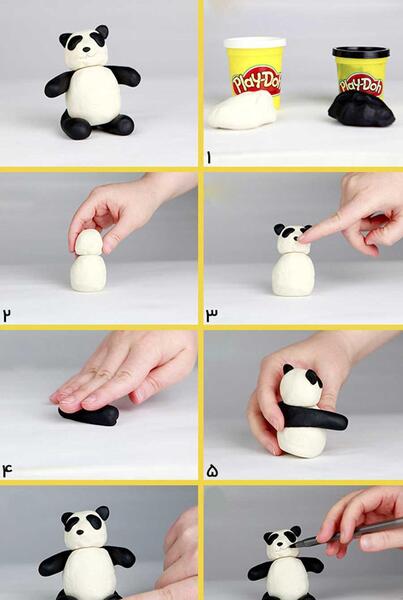 Play-Doh

Play-Doh

۱

۲

۳

۴

۵