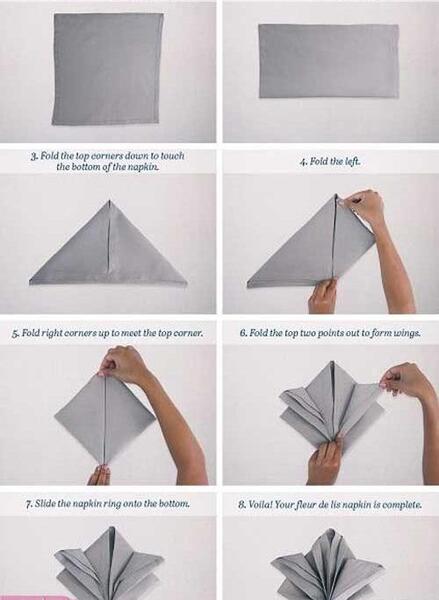 3. Fold the top corners down to touch the bottom of the napkin.

4. Fold the left.

5. Fold right corners up to meet the top corner.

6. Fold the top two points out to form wings.

7. Slide the napkin ring onto the bottom.

8. Voila! Your fleur de lis napkin is complete.